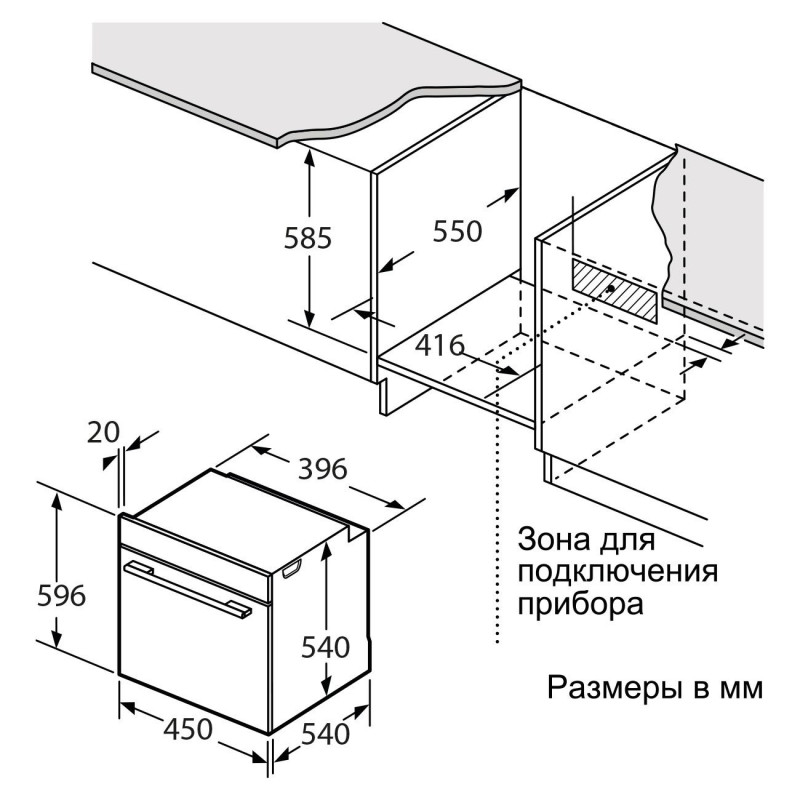 585

550

416

20

396

596

540

450

540

Зона для подключения прибора

Размеры в мм